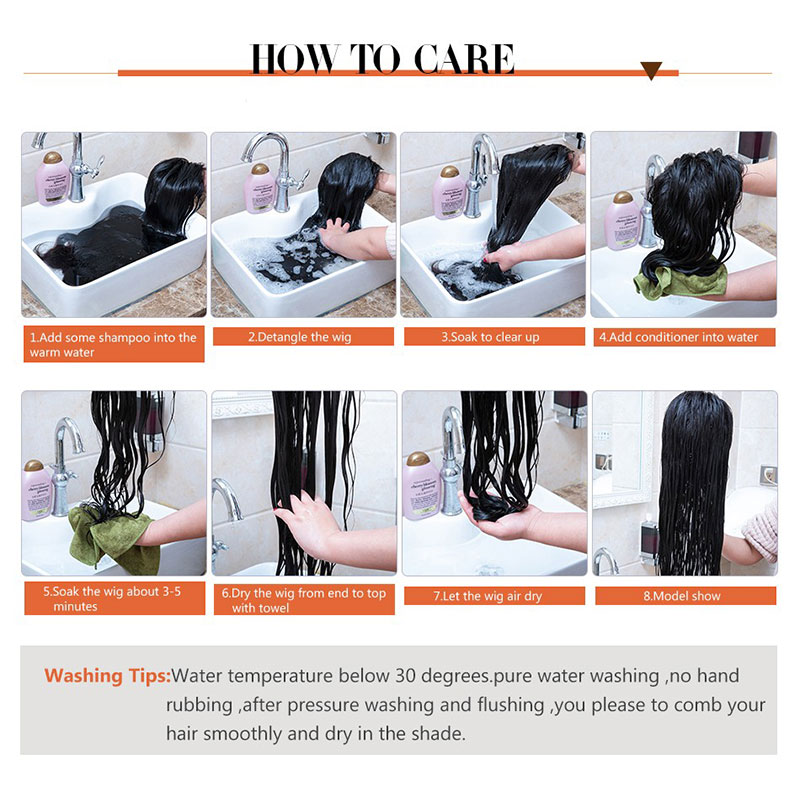 HOW TO CARE

1.Add some shampoo into the warm water

2.Detangle the wig

3.Soak to clear up

4.Add conditioner into water

5.Soak the wig about 3-5 minutes

6.Dry the wig from end to top with towel

7.Let the wig air dry

8.Model show

Washing Tips:Water temperature below 30 degrees.pure water washing ,no hand rubbing ,after pressure washing and flushing ,you please to comb your hair smoothly and dry in the shade.